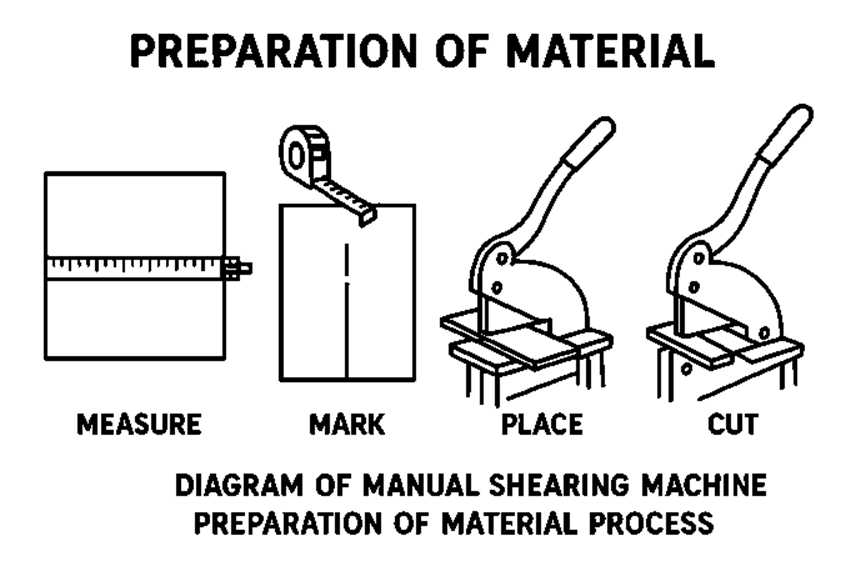 PREPARATION OF MATERIAL

MEASURE

MARK

PLACE

CUT

DIAGRAM OF MANUAL SHEARING MACHINE
PREPARATION OF MATERIAL PROCESS