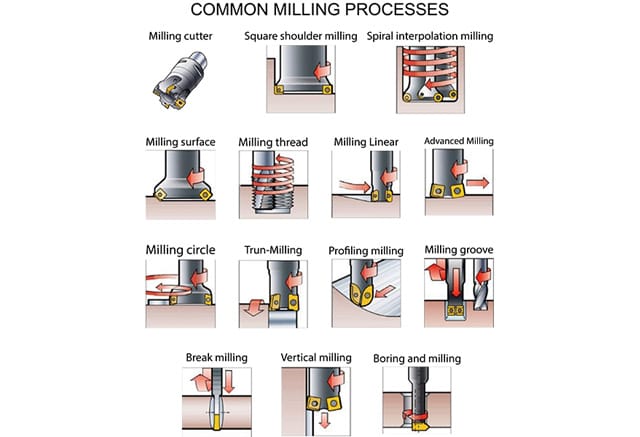 COMMON MILLING PROCESSES

Milling cutter

Square shoulder milling

Spiral interpolation milling

Milling surface

Milling thread

Milling Linear

Advanced Milling

Milling circle

Trun-Milling

Profiling milling

Milling groove

Break milling

Vertical milling

Boring and milling